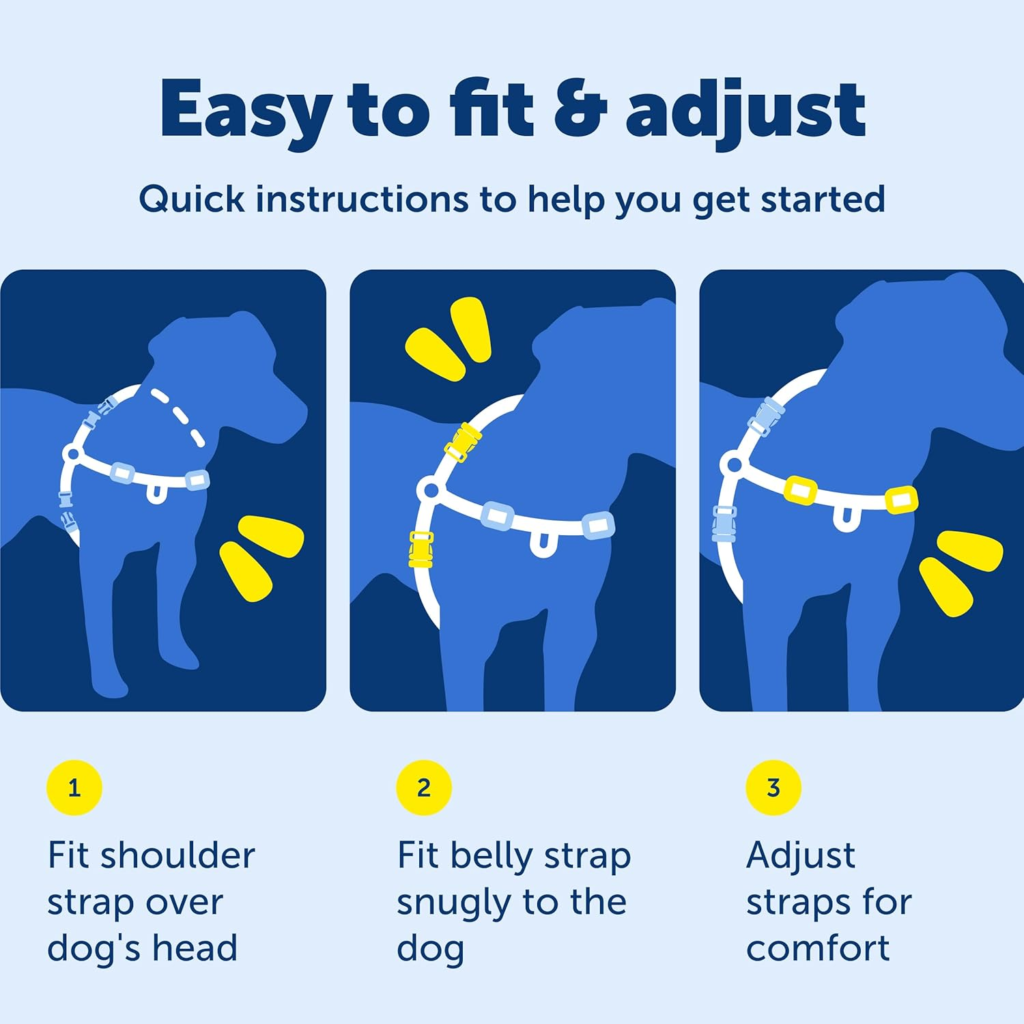 Easy to fit & adjust

Quick instructions to help you get started

1

Fit shoulder strap over dog's head

2

Fit belly strap snugly to the dog

3

Adjust straps for comfort